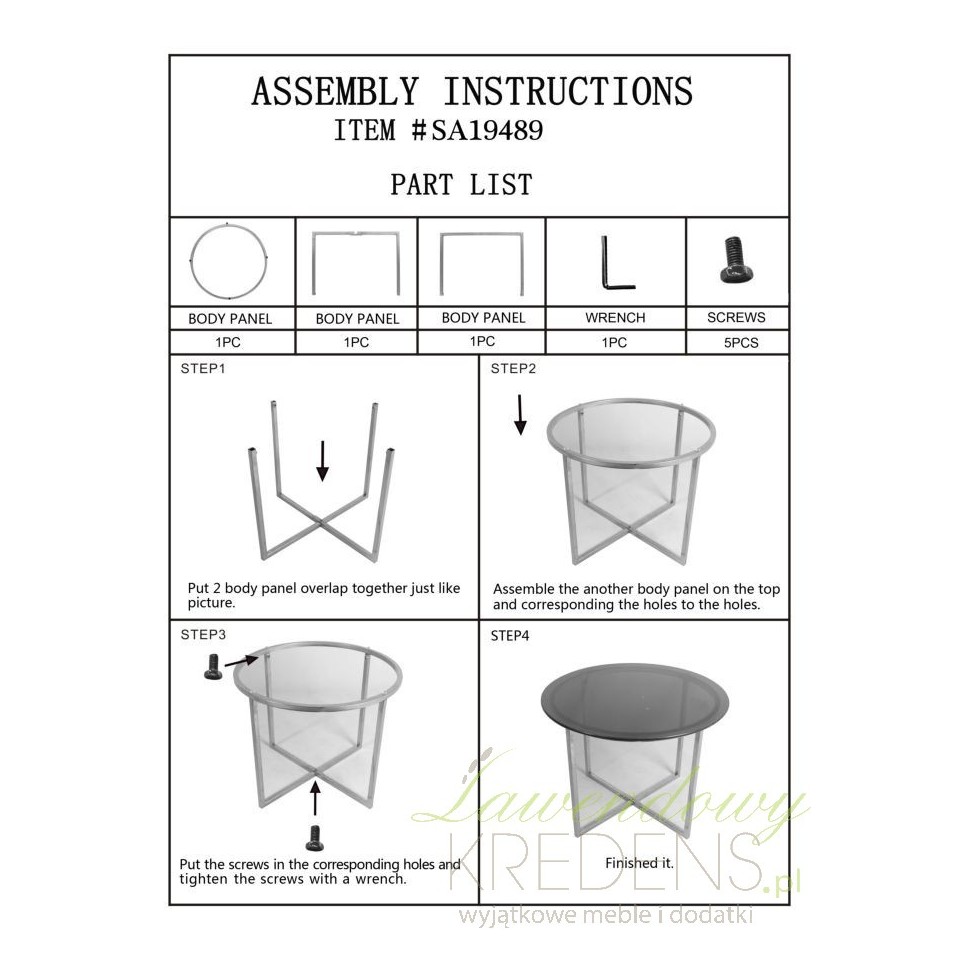 ASSEMBLY INSTRUCTIONS
ITEM #SA19489

PART LIST

| BODY PANEL | BODY PANEL | BODY PANEL | WRENCH | SCREWS |
|---|---|---|---|---|
| 1PC | 1PC | 1PC | 1PC | 5PCS |

STEP1

Put 2 body panel overlap together just like picture.

STEP2

Assemble the another body panel on the top and corresponding the holes to the holes.

STEP3

Put the screws in the corresponding holes and tighten the screws with a wrench.

STEP4

Finished it.

Lawendowy KREDENS.pl
wyjątkowe meble i dodatki