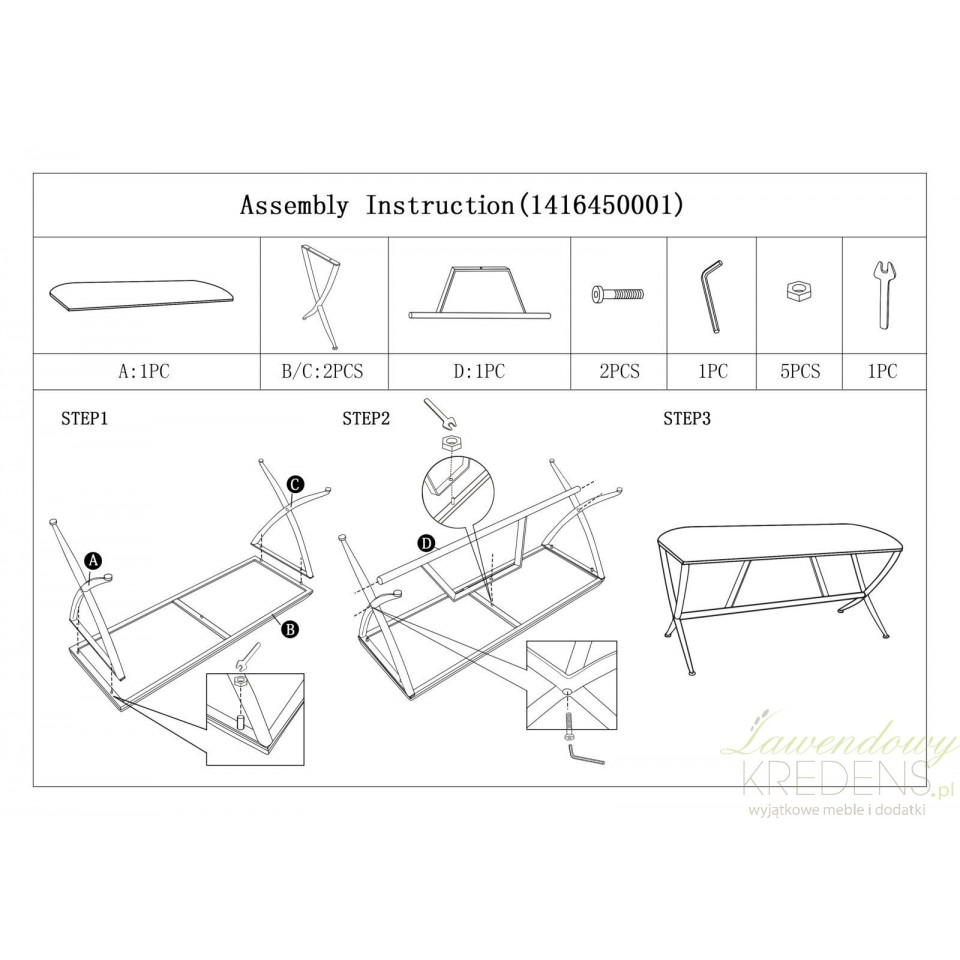 Assembly Instruction(1416450001)

| A:1PC | B/C:2PCS | D:1PC | 2PCS | 1PC | 5PCS | 1PC |
|---|---|---|---|---|---|---|

STEP1

A

C

B

STEP2

D

STEP3

Lawendowy
KREDENS.pl
wyjątkowe meble i dodatki