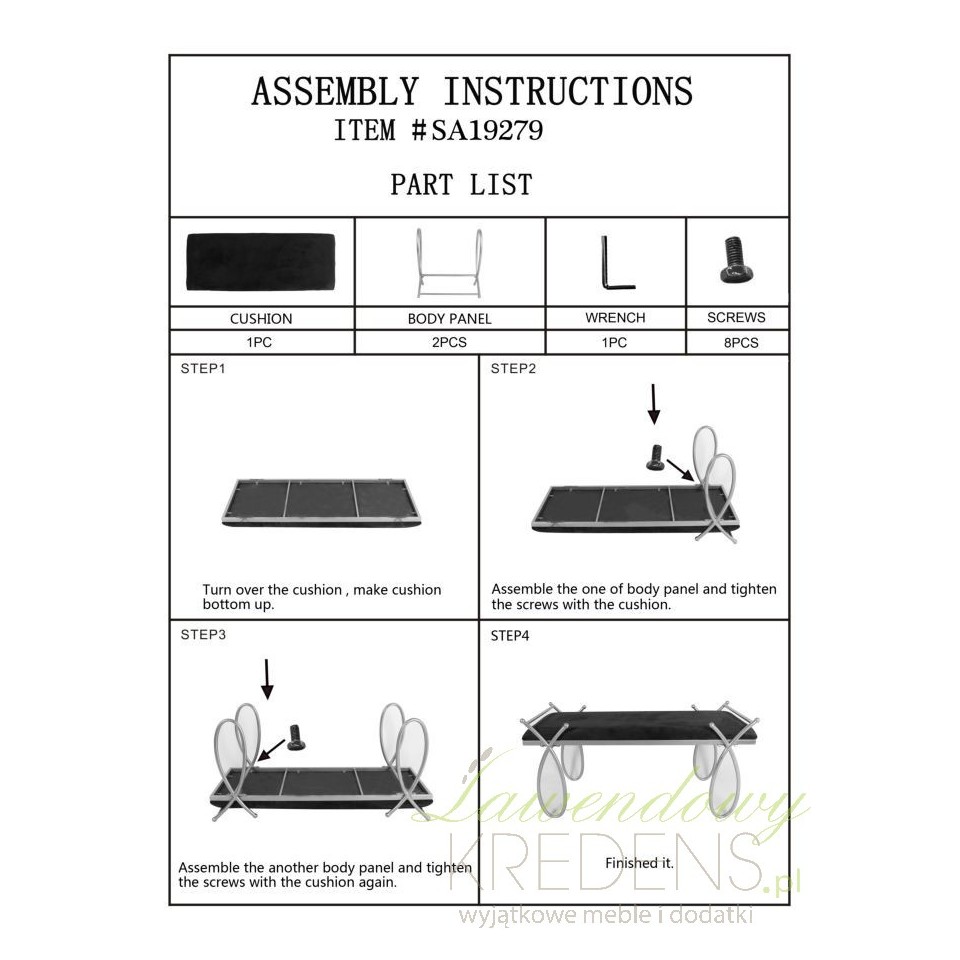 ASSEMBLY INSTRUCTIONS
ITEM #SA19279

PART LIST

| CUSHION | BODY PANEL | WRENCH | SCREWS |
|---|---|---|---|
| 1PC | 2PCS | 1PC | 8PCS |

STEP1

Turn over the cushion , make cushion bottom up.

STEP2

Assemble the one of body panel and tighten the screws with the cushion.

STEP3

Assemble the another body panel and tighten the screws with the cushion again.

STEP4

Finished it.

Lawendowy
KREDENS.pl
wyjątkowe meble i dodatki