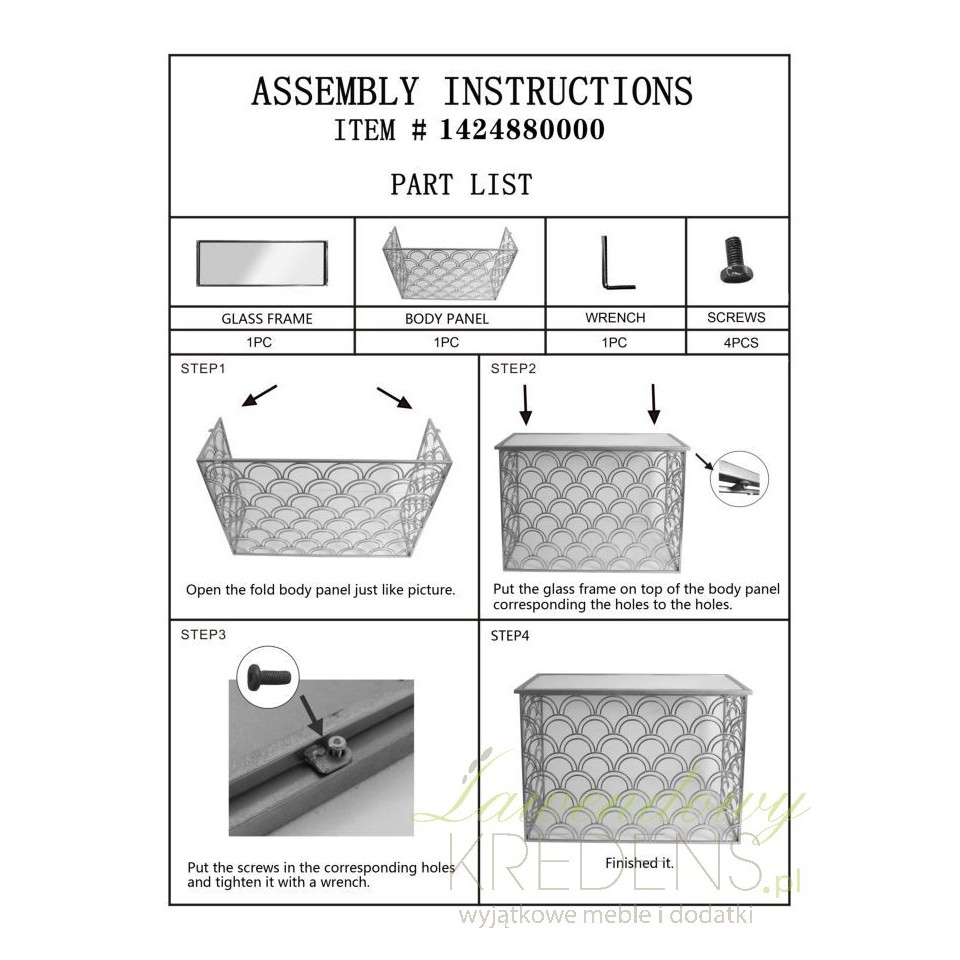 ASSEMBLY INSTRUCTIONS
ITEM # 1424880000

PART LIST

| GLASS FRAME | BODY PANEL | WRENCH | SCREWS |
|---|---|---|---|
| 1PC | 1PC | 1PC | 4PCS |

STEP1

Open the fold body panel just like picture.

STEP2

Put the glass frame on top of the body panel corresponding the holes to the holes.

STEP3

Put the screws in the corresponding holes and tighten it with a wrench.

STEP4

Finished it.

Lawendowy KREDENS.pl
wyjątkowe meble i dodatki