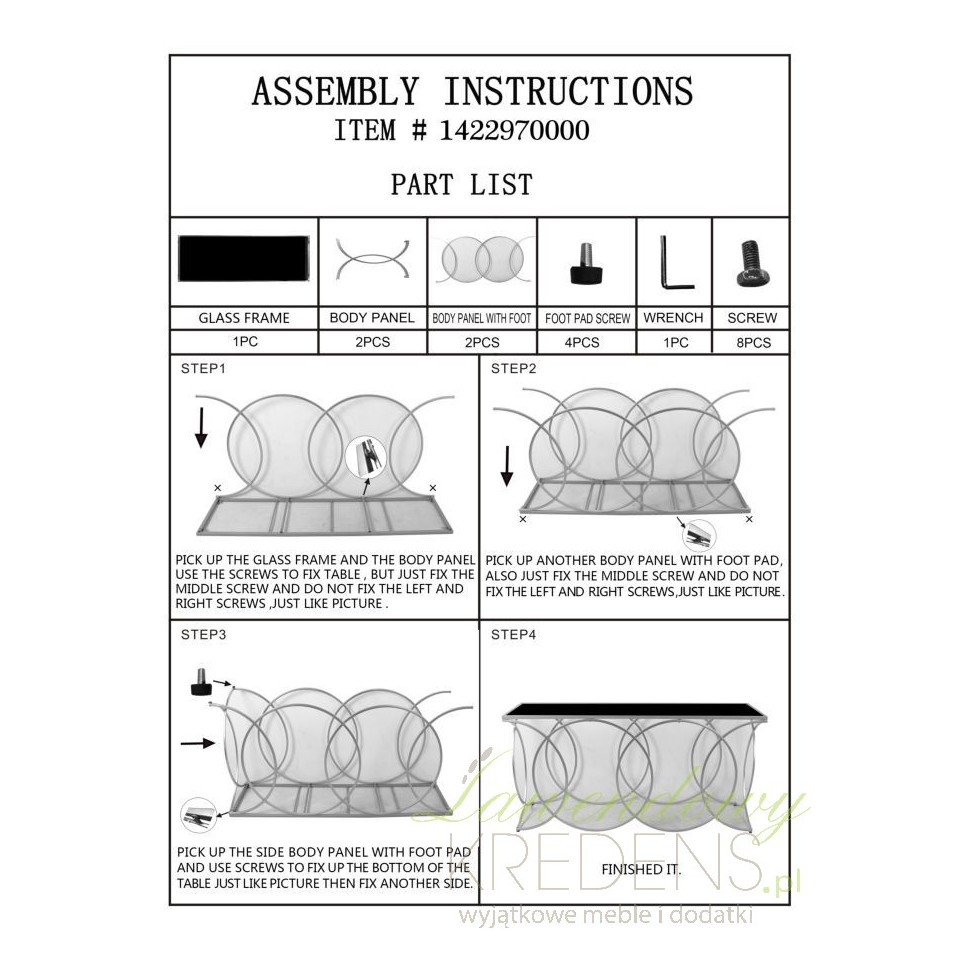 ASSEMBLY INSTRUCTIONS
ITEM # 1422970000

PART LIST

| GLASS FRAME | BODY PANEL | BODY PANEL WITH FOOT | FOOT PAD SCREW | WRENCH | SCREW |
|---|---|---|---|---|---|
| 1PC | 2PCS | 2PCS | 4PCS | 1PC | 8PCS |

STEP1

PICK UP THE GLASS FRAME AND THE BODY PANEL USE THE SCREWS TO FIX TABLE , BUT JUST FIX THE MIDDLE SCREW AND DO NOT FIX THE LEFT AND RIGHT SCREWS ,JUST LIKE PICTURE .

STEP2

PICK UP ANOTHER BODY PANEL WITH FOOT PAD, ALSO JUST FIX THE MIDDLE SCREW AND DO NOT FIX THE LEFT AND RIGHT SCREWS,JUST LIKE PICTURE.

STEP3

PICK UP THE SIDE BODY PANEL WITH FOOT PAD AND USE SCREWS TO FIX UP THE BOTTOM OF THE TABLE JUST LIKE PICTURE THEN FIX ANOTHER SIDE.

STEP4

FINISHED IT.

Lawendowy
KREDENS.pl
wyjątkowe meble i dodatki