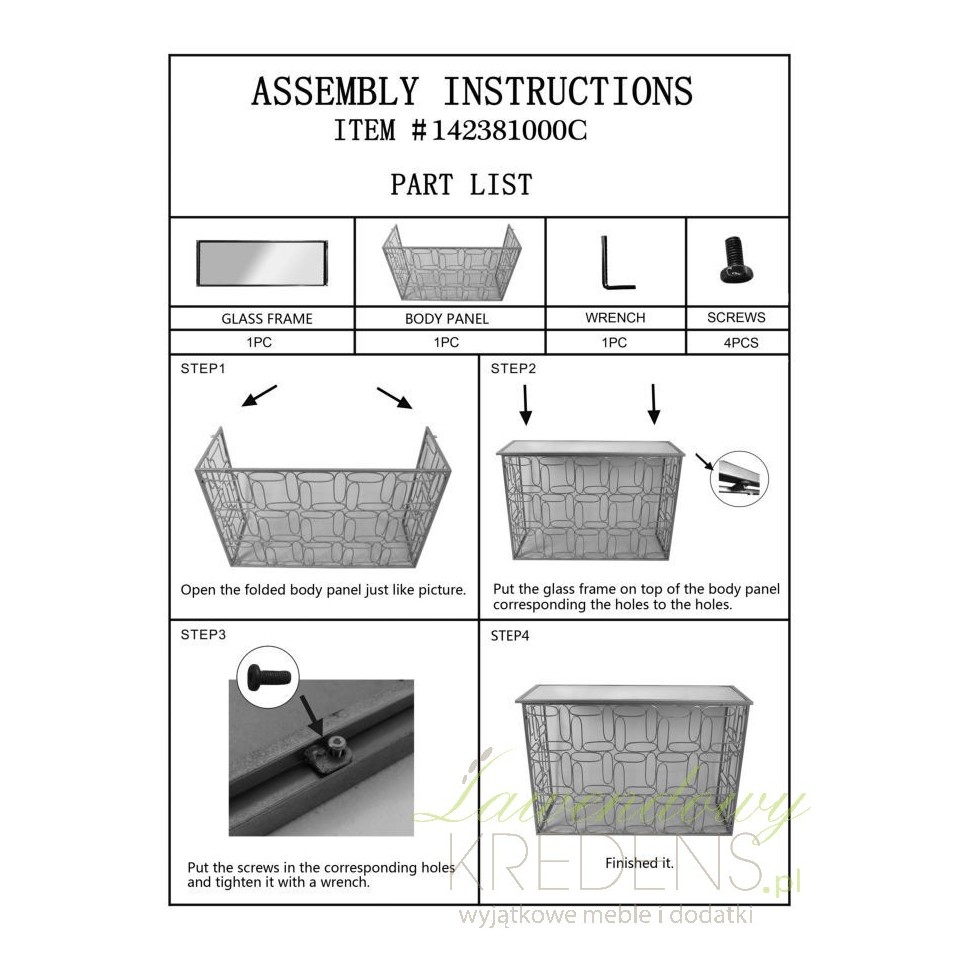 ASSEMBLY INSTRUCTIONS
ITEM #142381000C

PART LIST

| GLASS FRAME | BODY PANEL | WRENCH | SCREWS |
|---|---|---|---|
| 1PC | 1PC | 1PC | 4PCS |

STEP1

Open the folded body panel just like picture.

STEP2

Put the glass frame on top of the body panel corresponding the holes to the holes.

STEP3

Put the screws in the corresponding holes and tighten it with a wrench.

STEP4

Finished it.

Lawendowy KREDENS.pl
wyjątkowe meble i dodatki